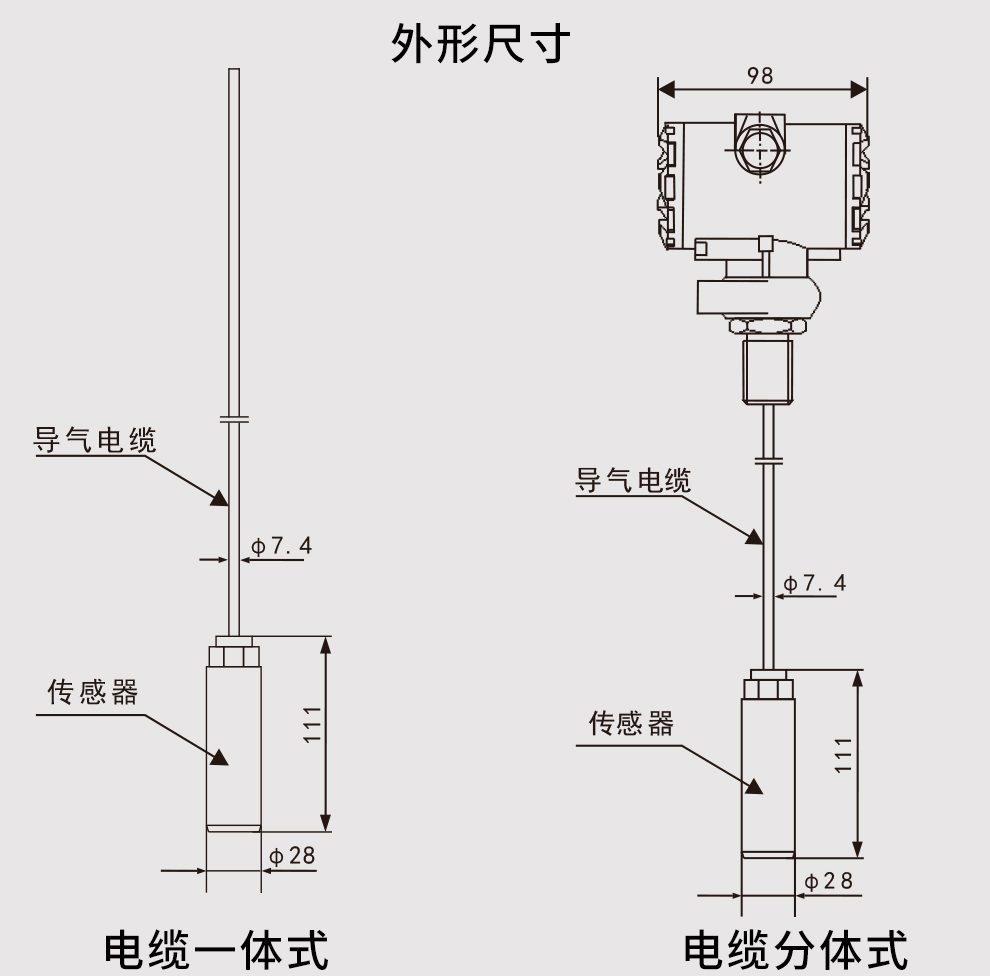 外形尺寸

导气电缆

ϕ7.4

传感器

111

ϕ28

电缆一体式

98

导气电缆

ϕ7.4

传感器

111

ϕ28

电缆分体式